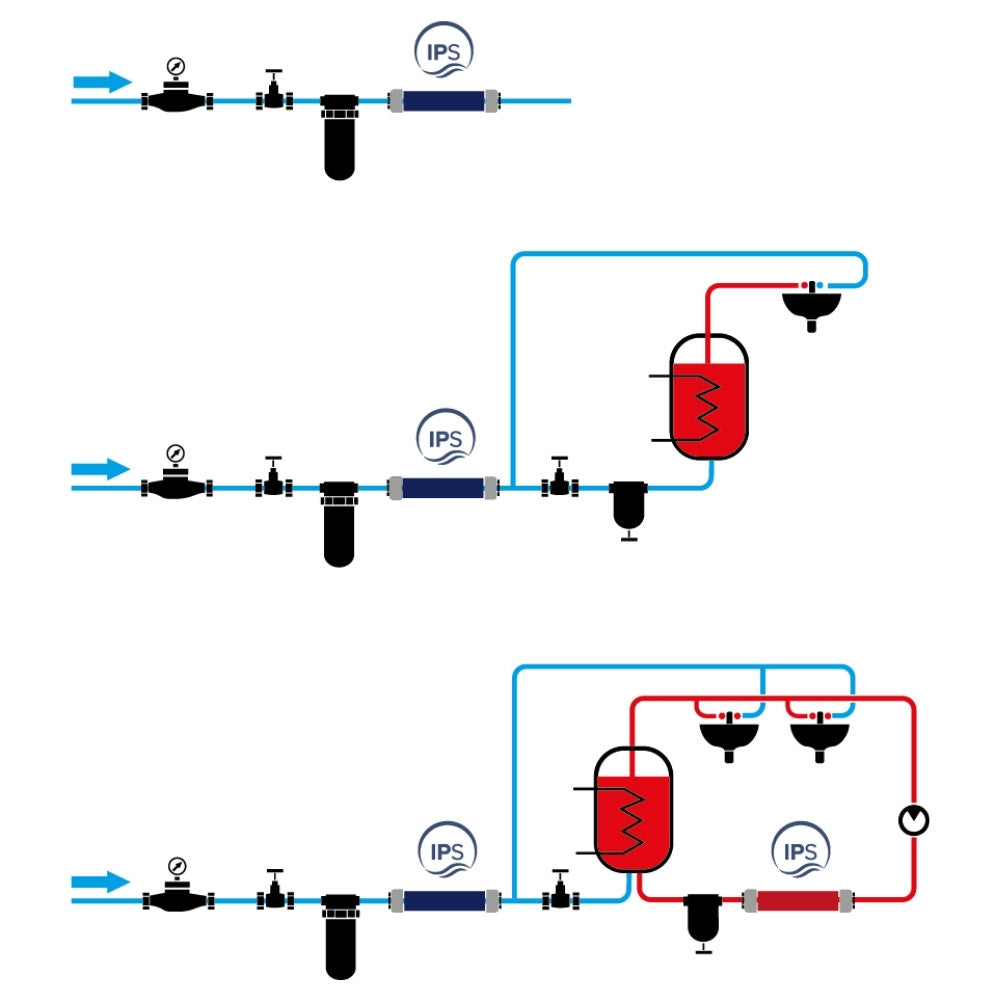 IPS

IPS

IPS

IPS